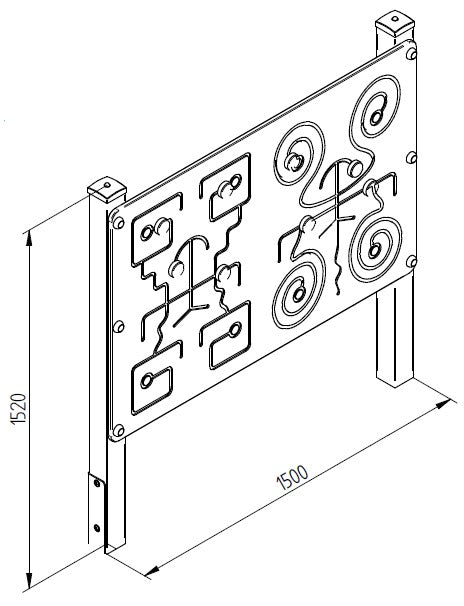 1520

1500