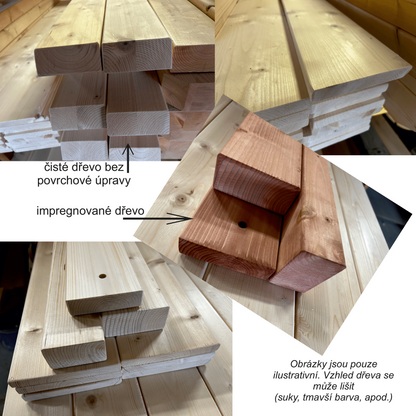 čisté dřevo bez povrchové úpravy

impregnované dřevo

Obrázky jsou pouze ilustrativní. Vzhled dřeva se může lišit
(suky, tmavší barva, apod.)